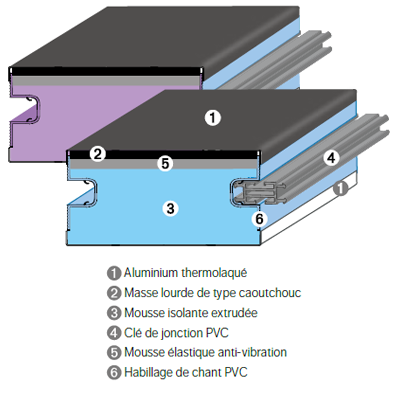 1
2
5
4
1
3
6

1 Aluminium thermolaqué
2 Masse lourde de type caoutchouc
3 Mousse isolante extrudée
4 Clé de jonction PVC
5 Mousse élastique anti-vibration
6 Habillage de chant PVC