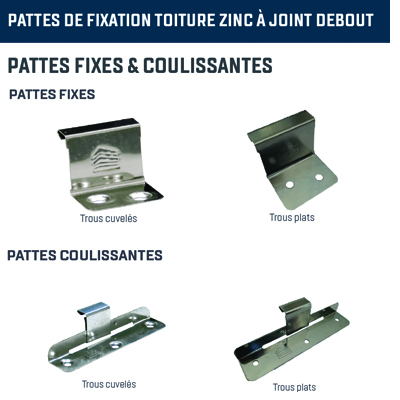 PATTES DE FIXATION TOITURE ZINC À JOINT DEBOUT

PATTES FIXES & COULISSANTES

PATTES FIXES

Trous cuvelés

Trous plats

PATTES COULISSANTES

Trous cuvelés

Trous plats