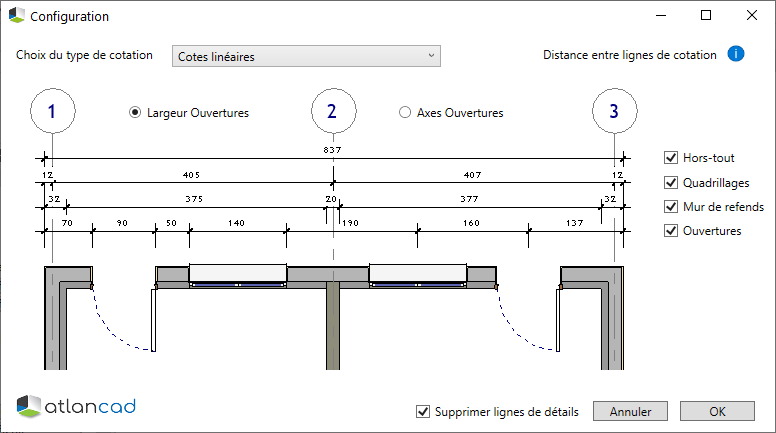 Configuration

Choix du type de cotation
Cotes linéaires
Distance entre lignes de cotation

1
Largeur Ouvertures
2
Axes Ouvertures
3

837
12
405
407
12
32
375
20
377
32
70
90
50
140
190
160
137

Hors-tout
Quadrillages
Mur de refends
Ouvertures

atlancad
Supprimer lignes de détails
Annuler
OK