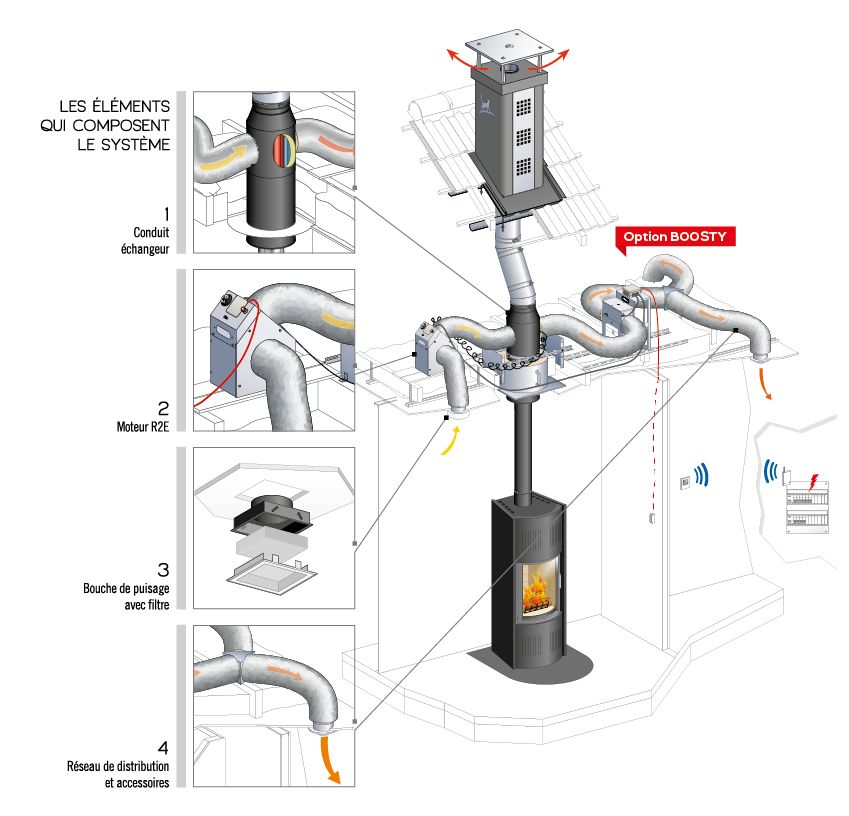 LES ÉLÉMENTS QUI COMPOSENT LE SYSTÈME

1
Conduit échangeur

2
Moteur R2E

3
Bouche de puisage avec filtre

4
Réseau de distribution et accessoires

Option BOOSTY