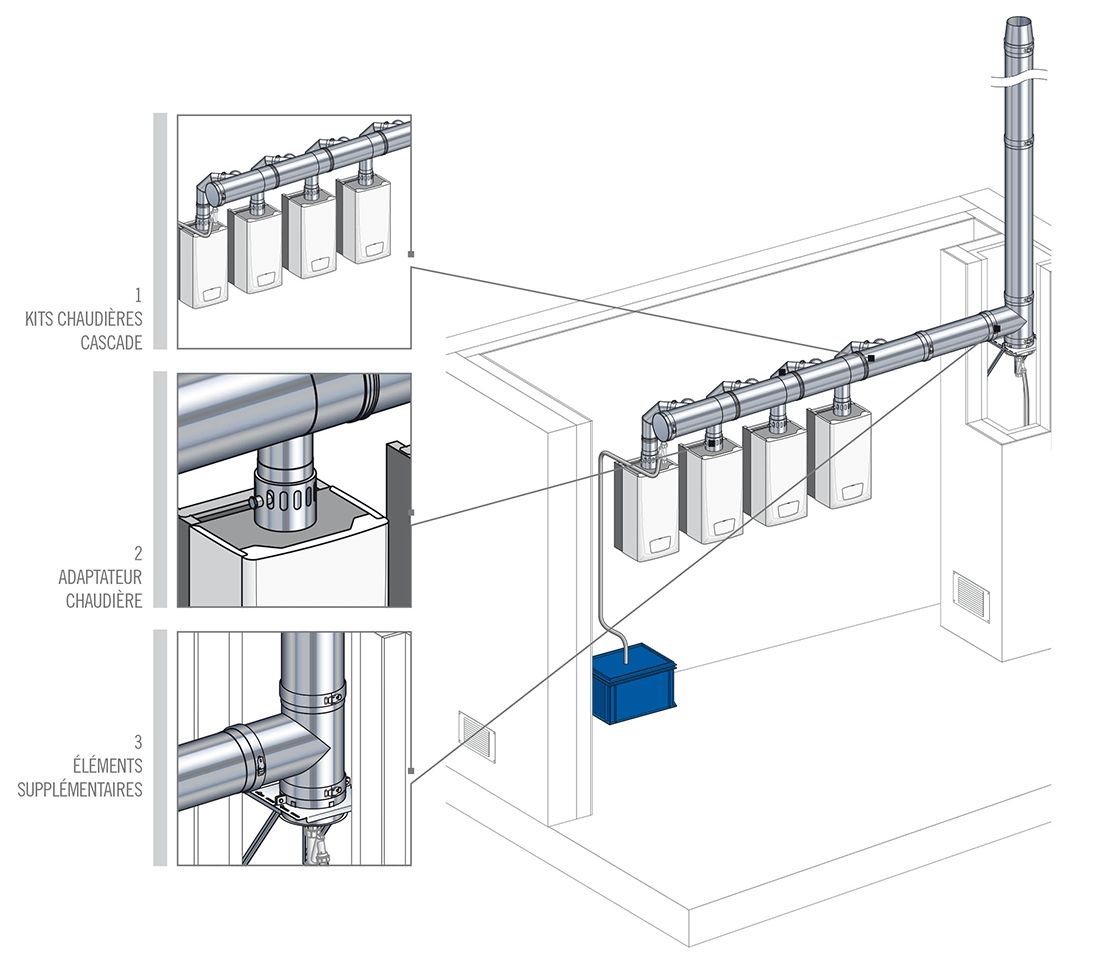 1
KITS CHAUDIÈRES
CASCADE

2
ADAPTATEUR
CHAUDIÈRE

3
ÉLÉMENTS
SUPPLÉMENTAIRES