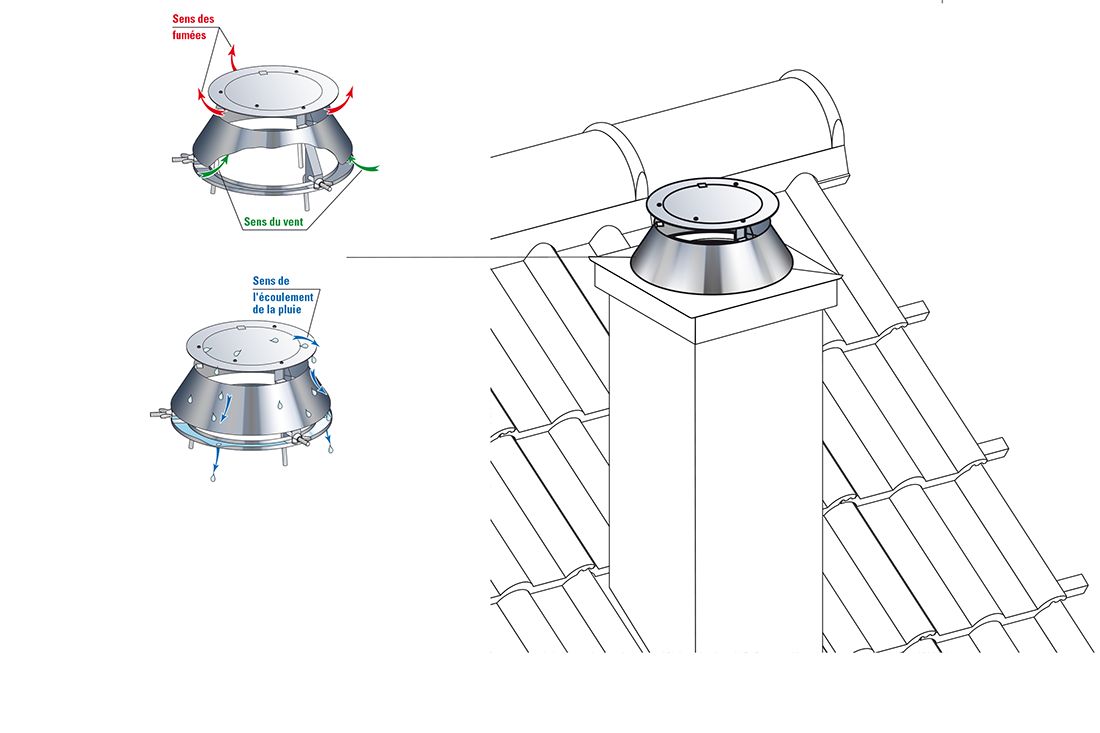 Sens des fumées

Sens du vent

Sens de l'écoulement de la pluie