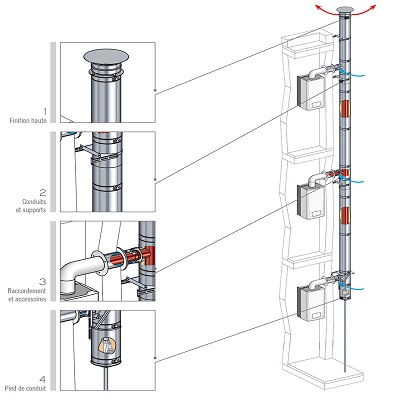 1
Finition haute

2
Conduits et supports

3
Raccordement et accessoires

4
Pied de conduit