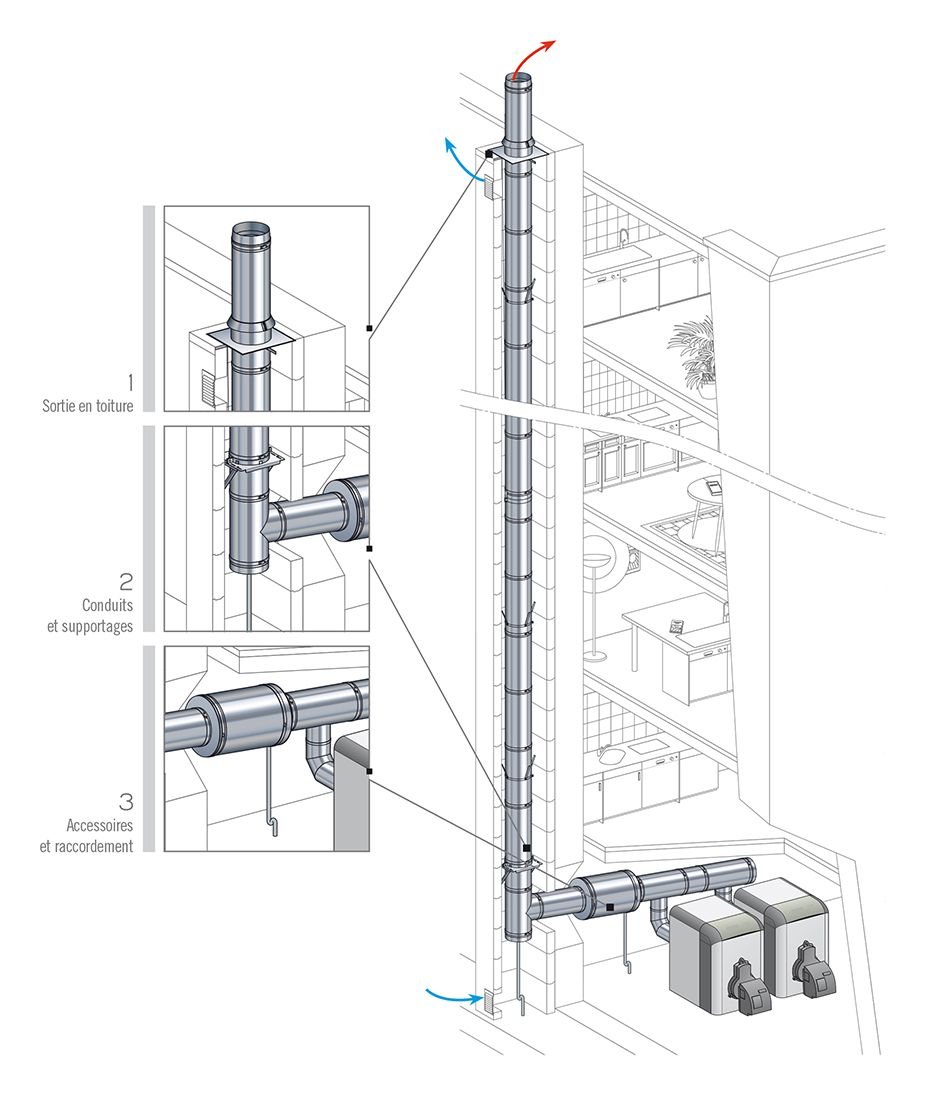 1
Sortie en toiture

2
Conduits
et supportages

3
Accessoires
et raccordement