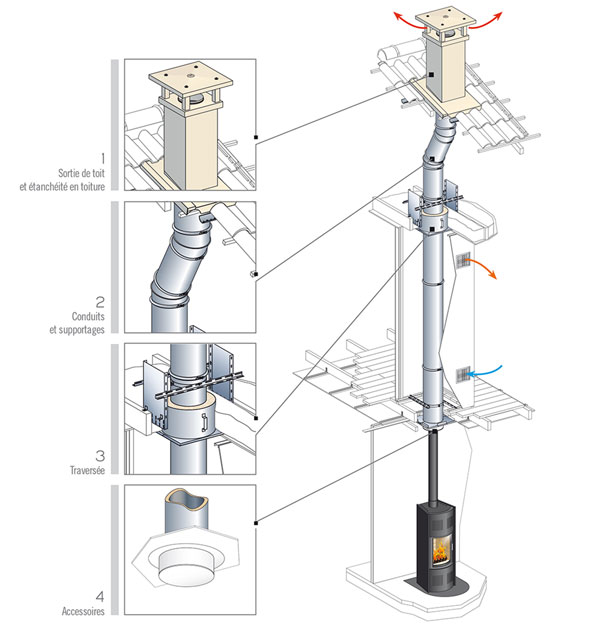 1
Sortie de toit
et étanchéité en toiture

2
Conduits
et supportages

3
Traversée

4
Accessoires