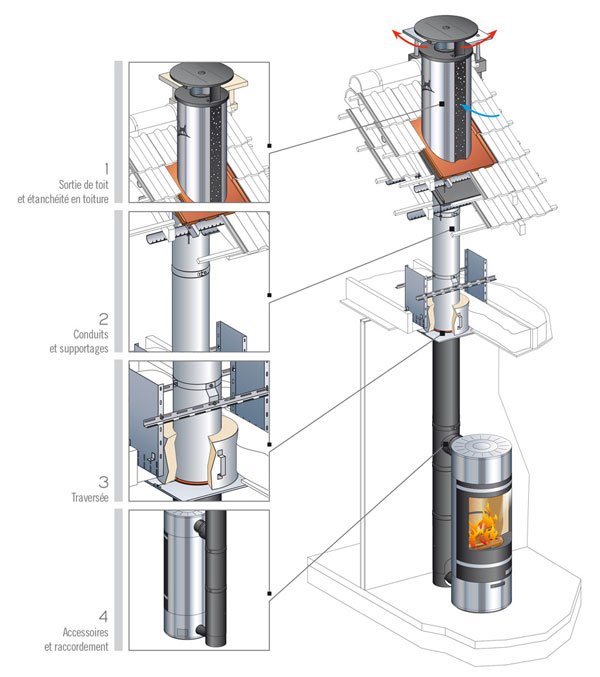 1
Sortie de toit
et étanchéité en toiture

2
Conduits
et supportages

3
Traversée

4
Accessoires
et raccordement