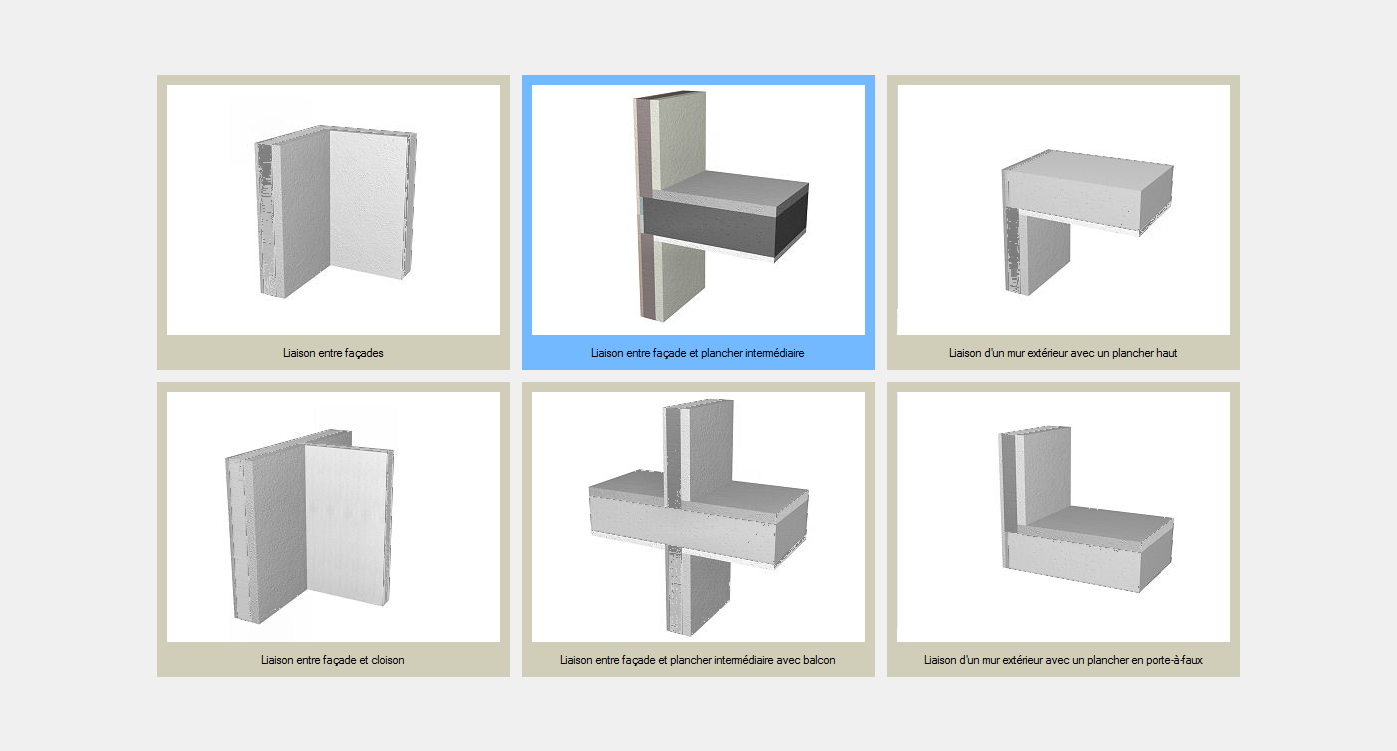 Liaison entre façades

Liaison entre façade et plancher intermédiaire

Liaison d'un mur extérieur avec un plancher haut

Liaison entre façade et cloison

Liaison entre façade et plancher intermédiaire avec balcon

Liaison d'un mur extérieur avec un plancher en porte-à-faux