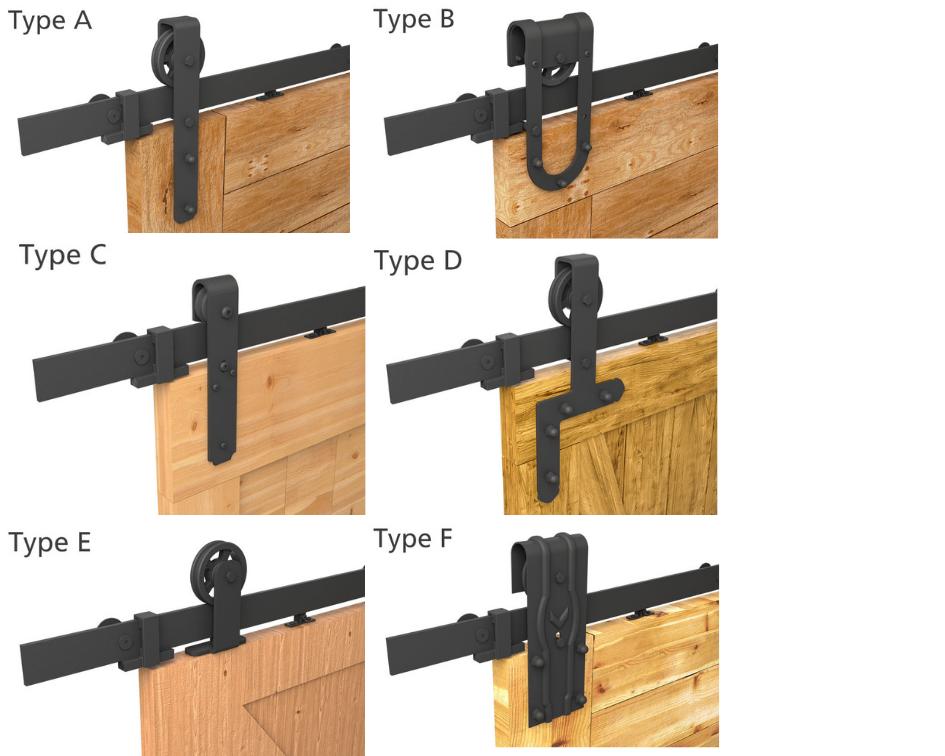 Type A

Type B

Type C

Type D

Type E

Type F