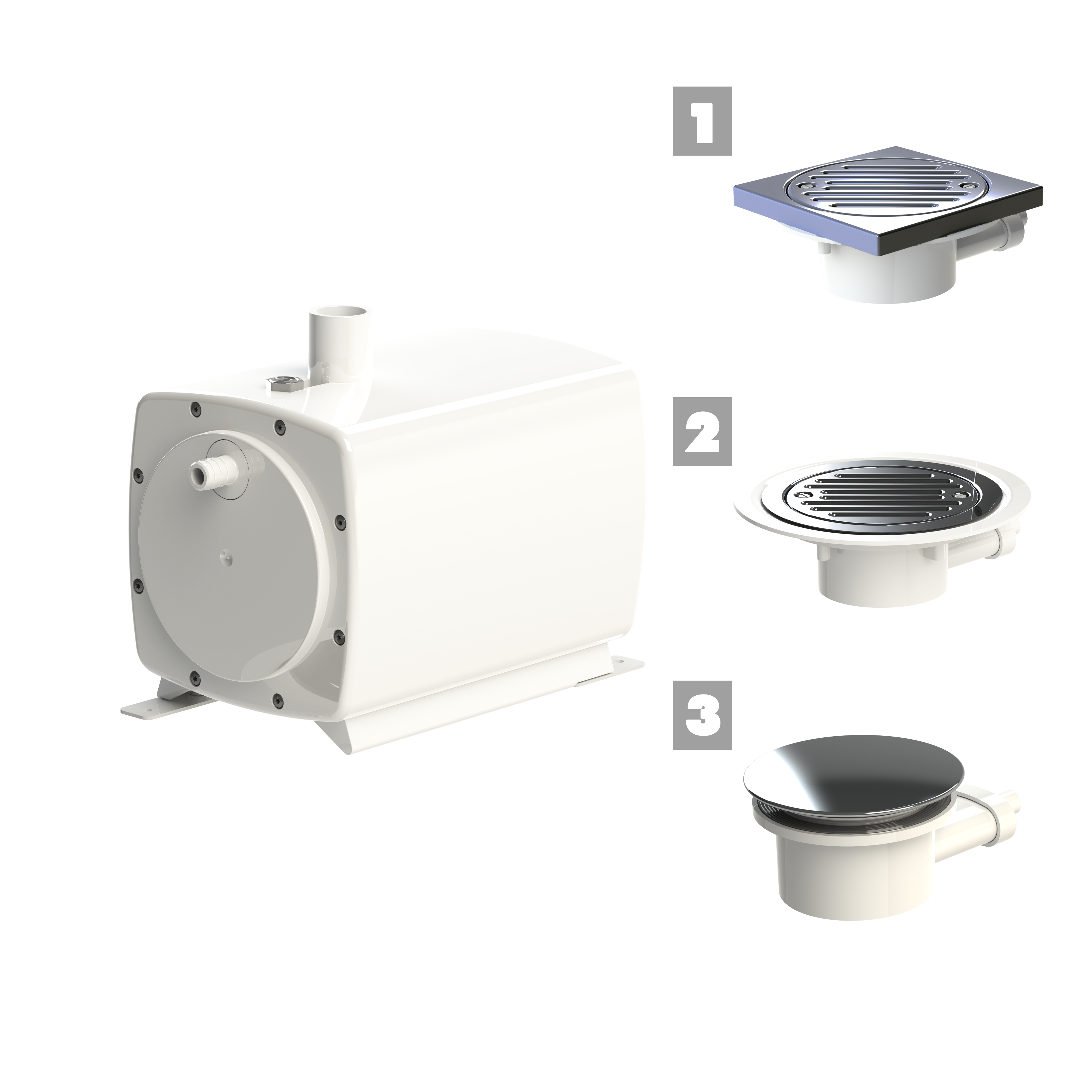 1

2

3