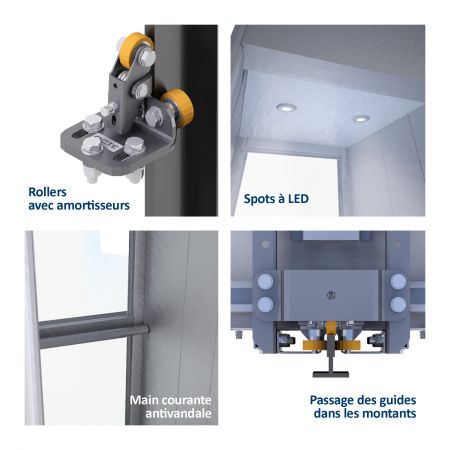 Rollers
avec amortisseurs

Spots à LED

Main courante
antivandale

Passage des guides
dans les montants